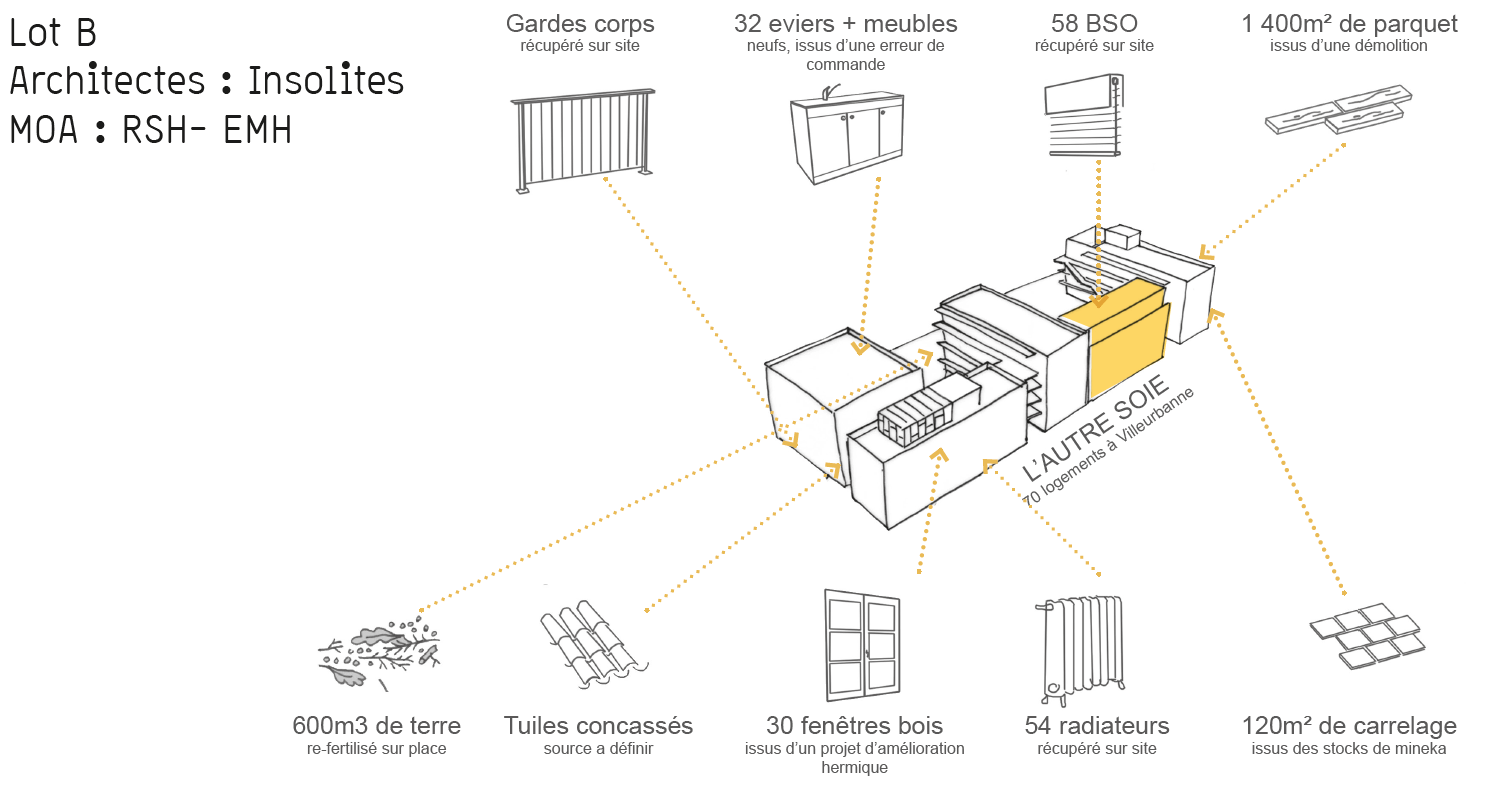 Lot B
Architectes : Insolites
MOA : RSH- EMH

Gardes corps
récupéré sur site

32 eviers + meubles
neufs, issus d'une erreur de commande

58 BSO
récupéré sur site

1 400m² de parquet
issus d'une démolition

L'AUTRE SOIE
70 logements à Villeurbanne

600m3 de terre
re-fertilisé sur place

Tuiles concassés
source a définir

30 fenêtres bois
issus d'un projet d'amélioration hermique

54 radiateurs
récupéré sur site

120m² de carrelage
issus des stocks de mineka